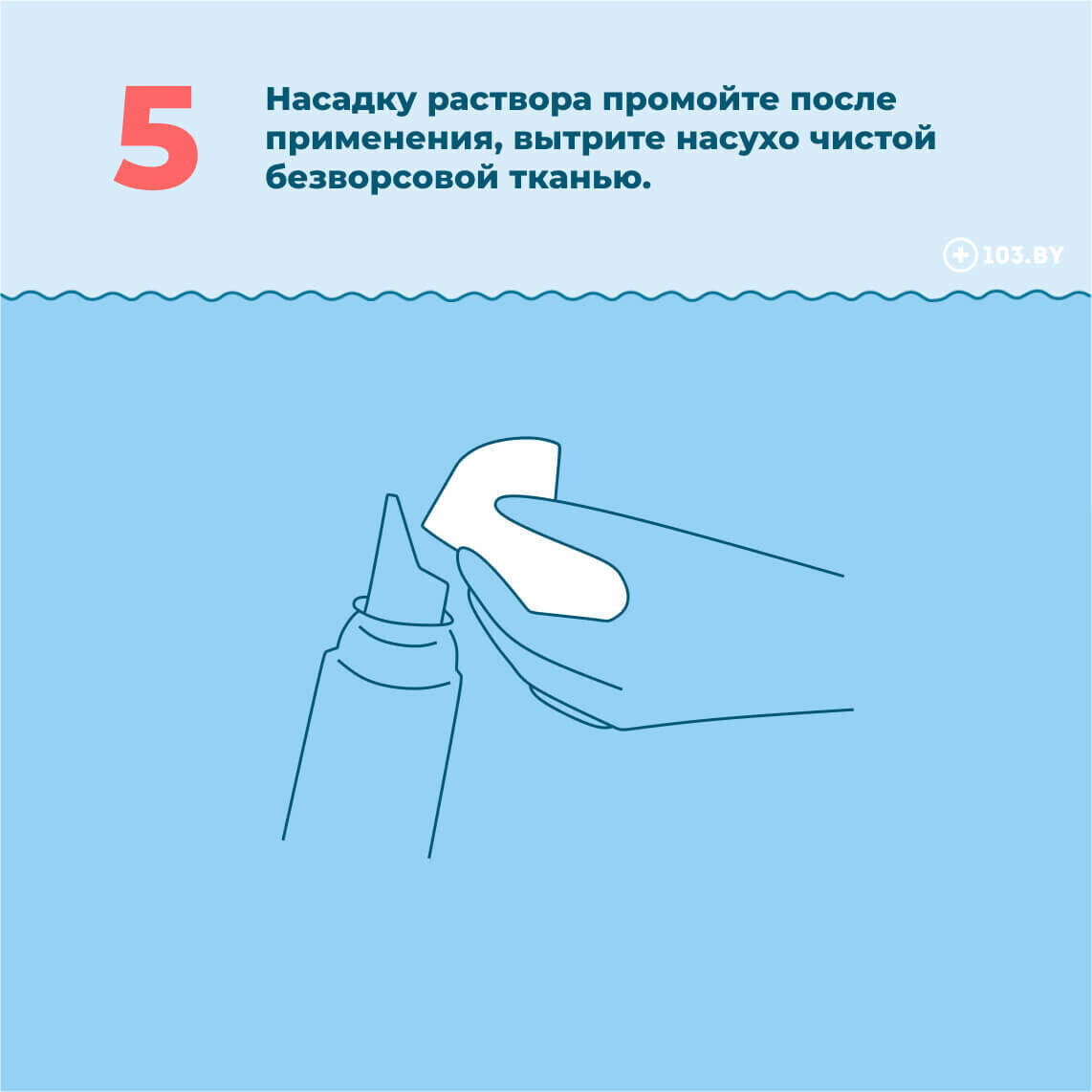 5

Насадку раствора промойте после применения, вытрите насухо чистой безворсовой тканью.

103.BY