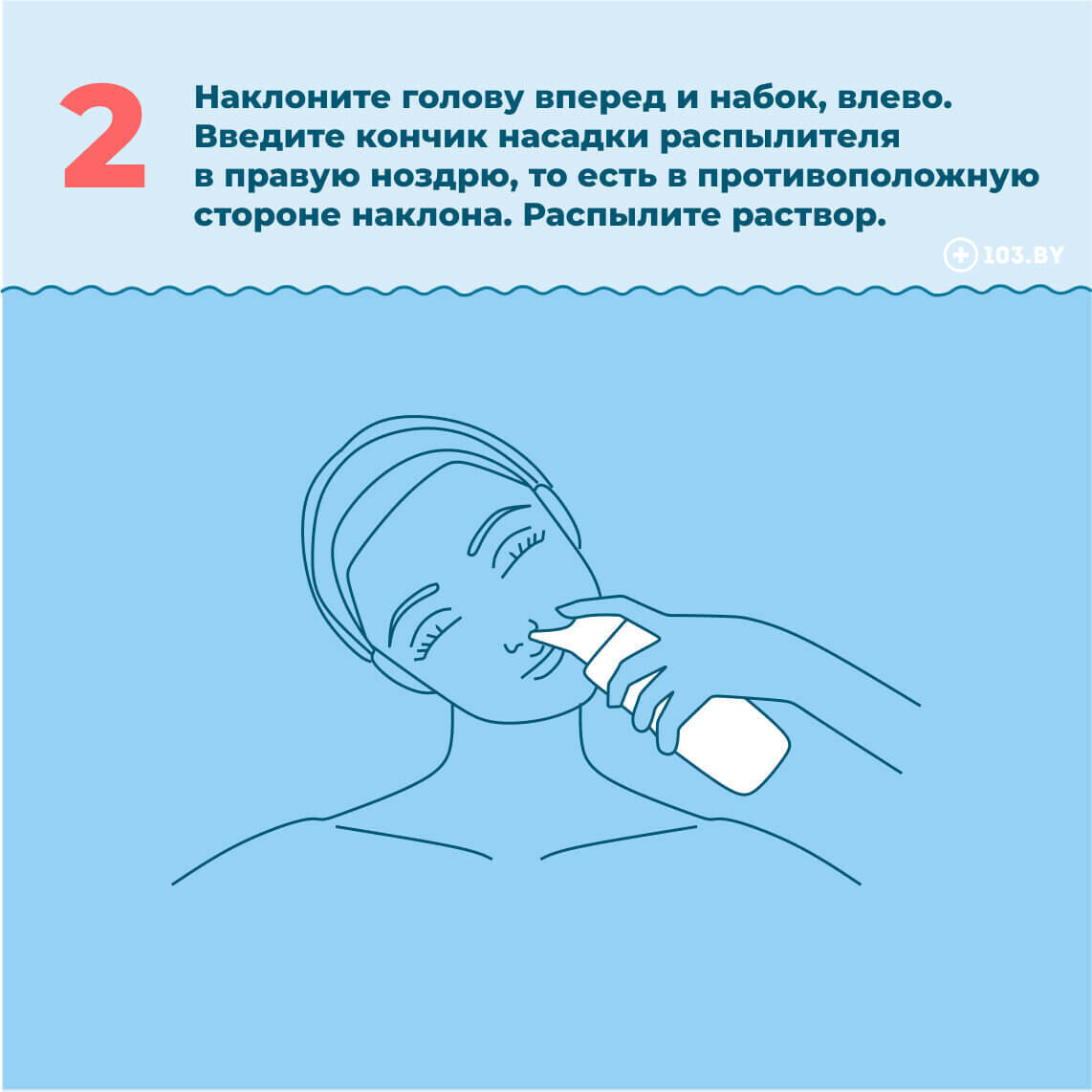 2

Наклоните голову вперед и набок, влево. Введите кончик насадки распылителя в правую ноздрю, то есть в противоположную стороне наклона. Распылите раствор.

103.BY