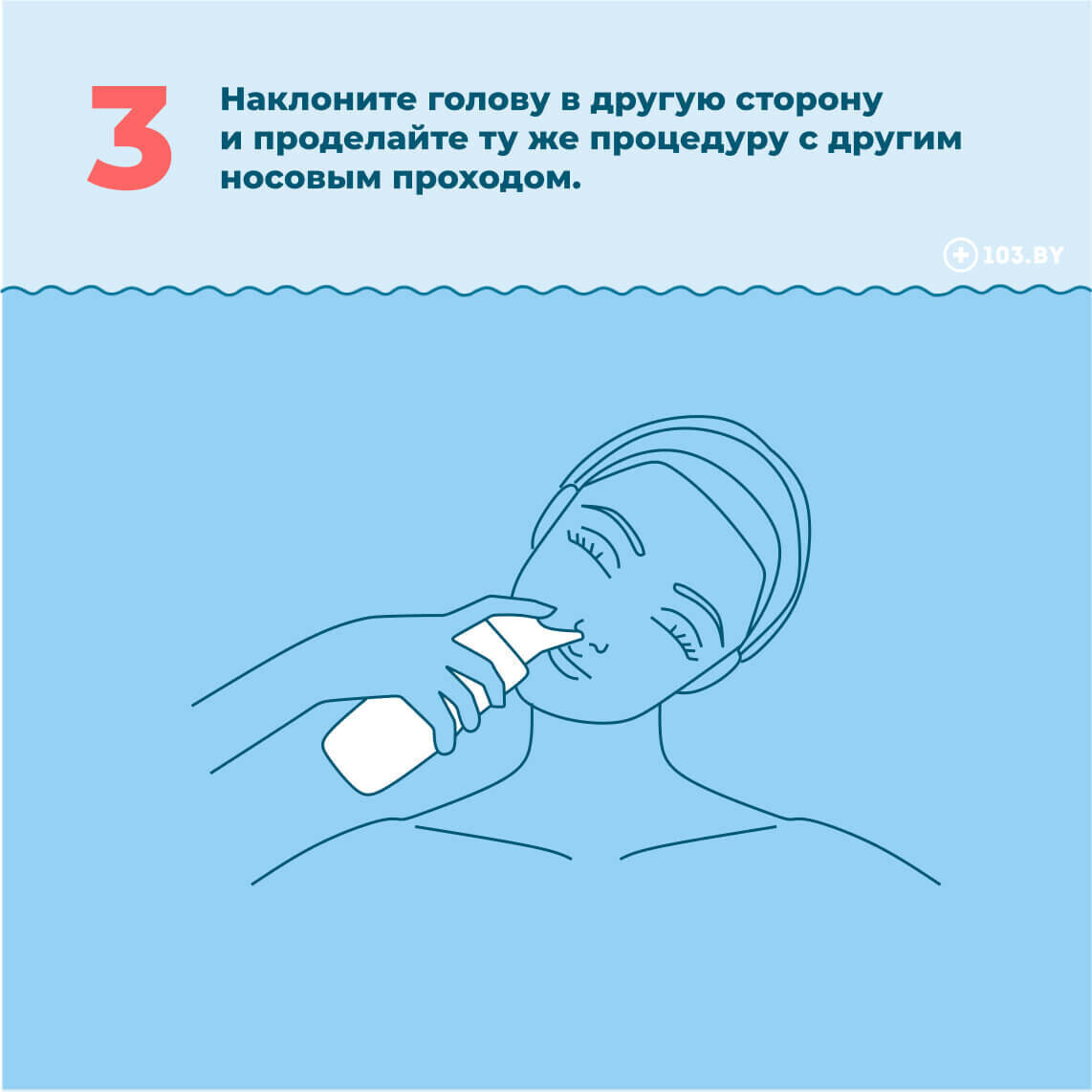 3

Наклоните голову в другую сторону и проделайте ту же процедуру с другим носовым проходом.

103.BY